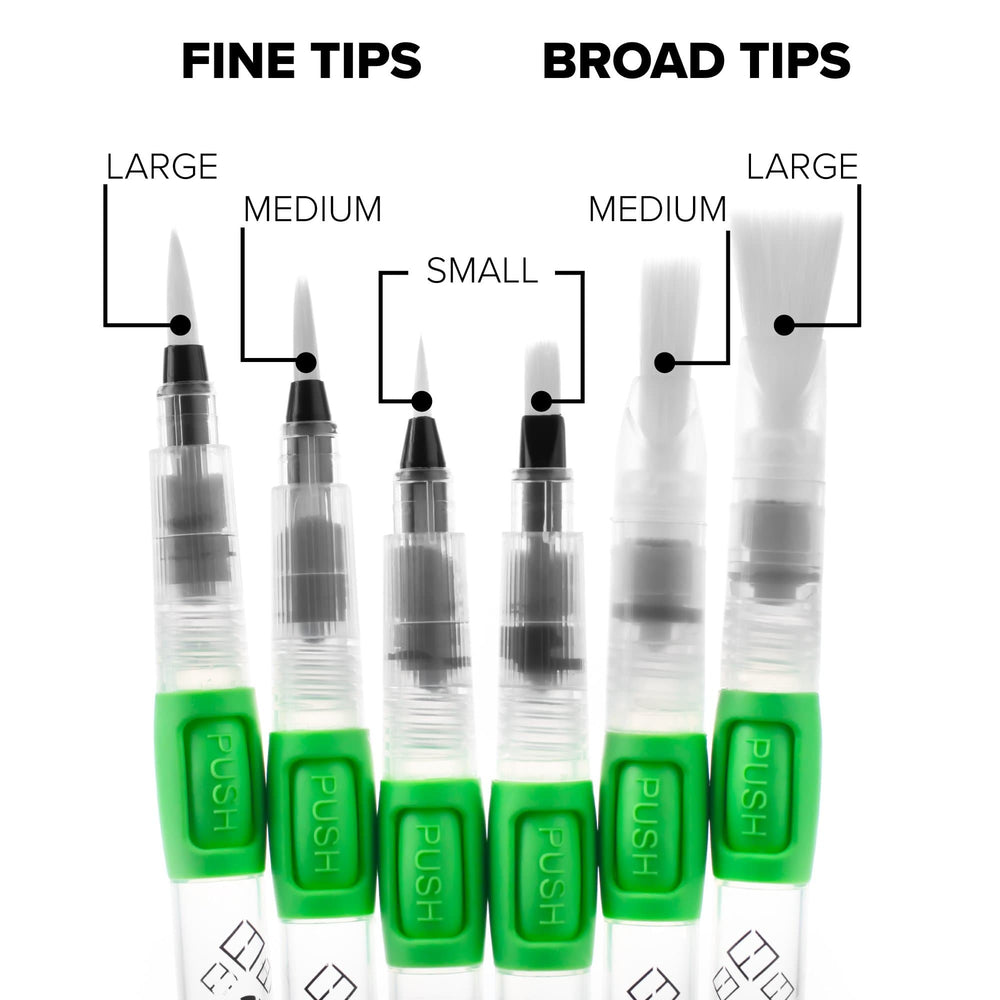 FINE TIPS BROAD TIPS

LARGE
MEDIUM
SMALL
MEDIUM
LARGE

PUSH
PUSH
PUSH
PUSH
PUSH
PUSH